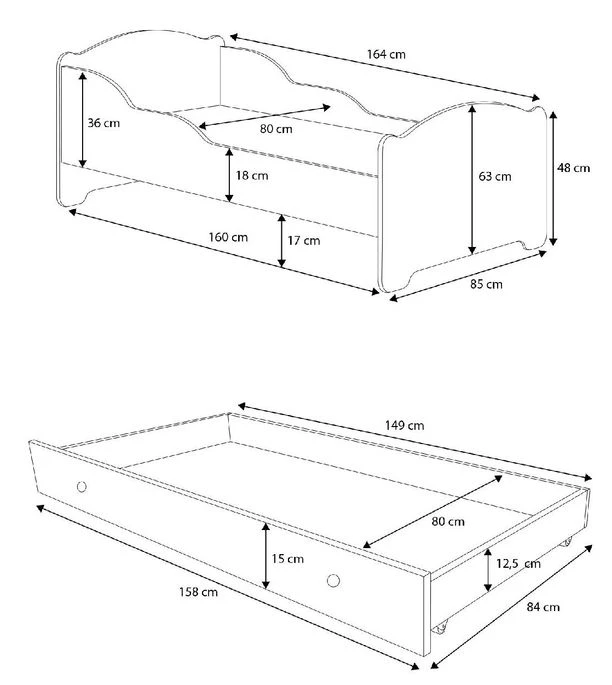 164 cm
36 cm
80 cm
18 cm
63 cm
48 cm
160 cm
17 cm
85 cm

149 cm
80 cm
15 cm
12,5 cm
158 cm
84 cm